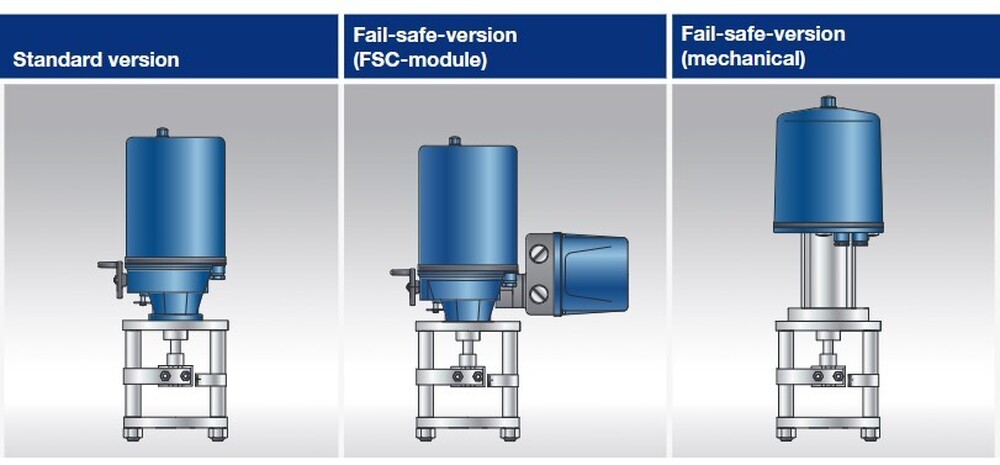 Standard version

Fail-safe-version (FSC-module)

Fail-safe-version (mechanical)